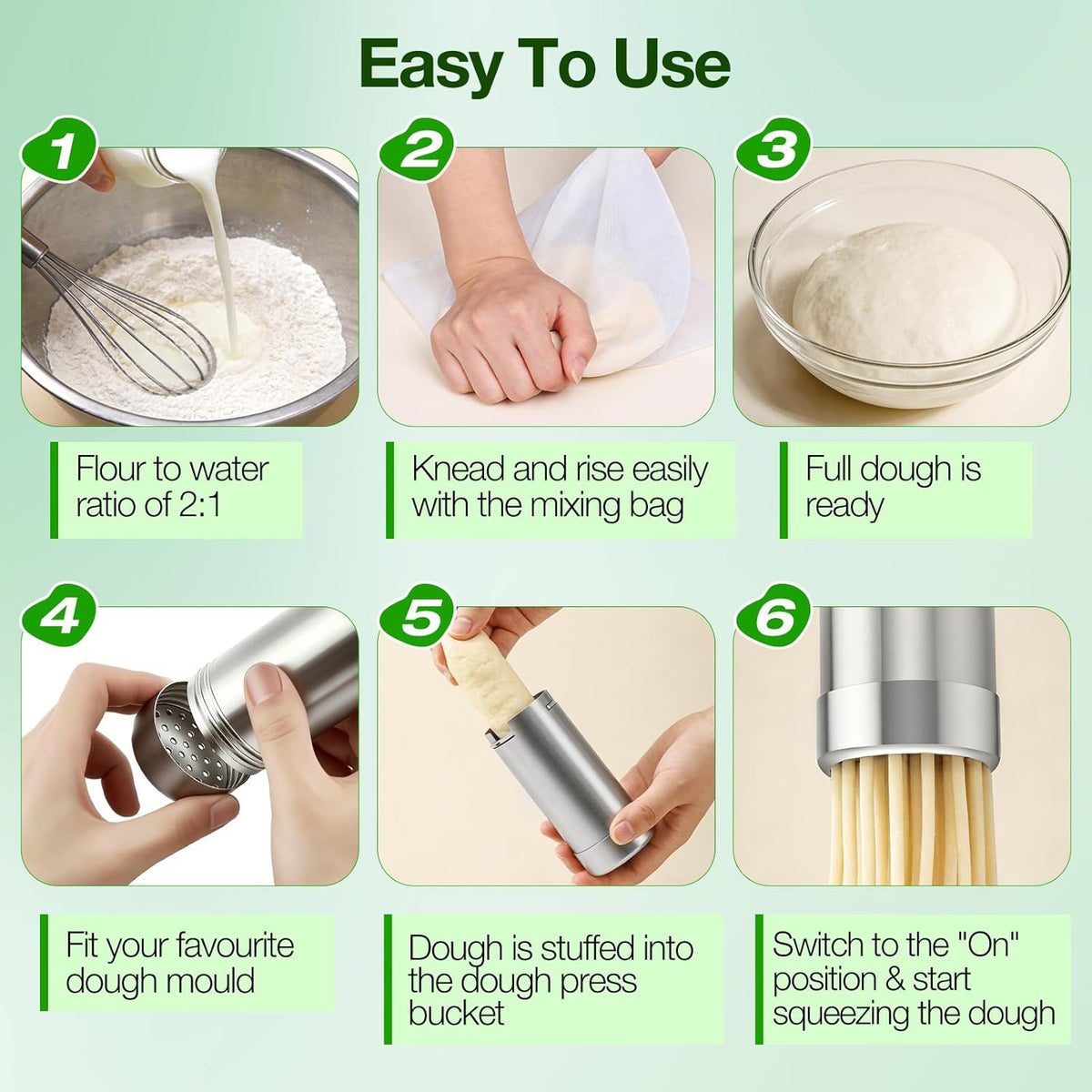 Easy To Use

1

Flour to water ratio of 2:1

2

Knead and rise easily with the mixing bag

3

Full dough is ready

4

Fit your favourite dough mould

5

Dough is stuffed into the dough press bucket

6

Switch to the "On" position & start squeezing the dough